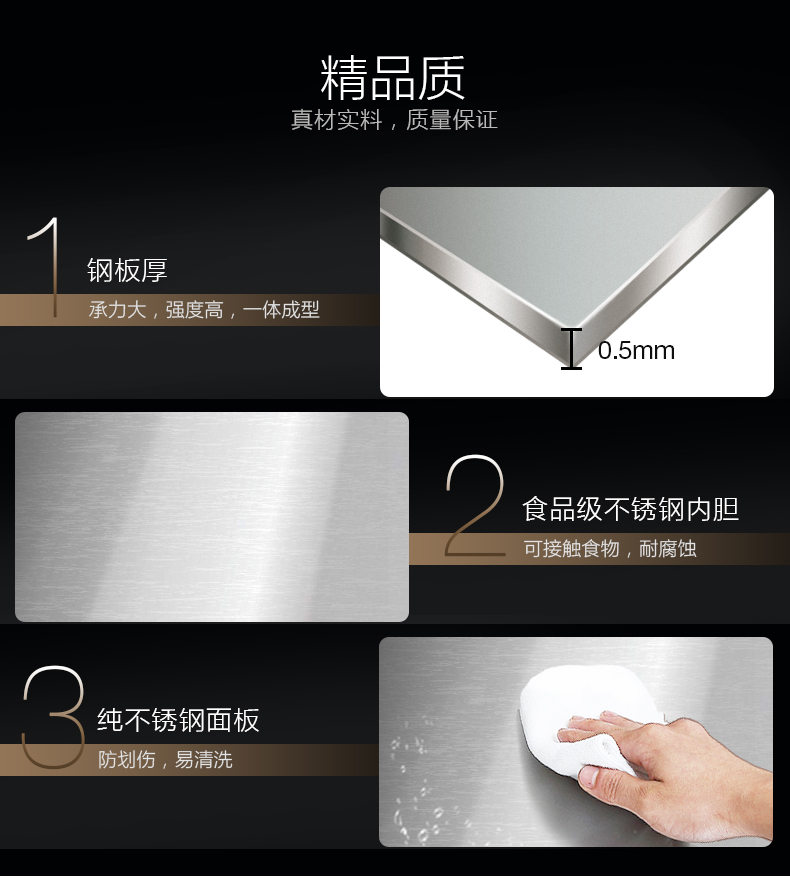 精品质
真材实料，质量保证

1
钢板厚
承力大，强度高，一体成型

0.5mm

2
食品级不锈钢内胆
可接触食物，耐腐蚀

3
纯不锈钢面板
防划伤，易清洗